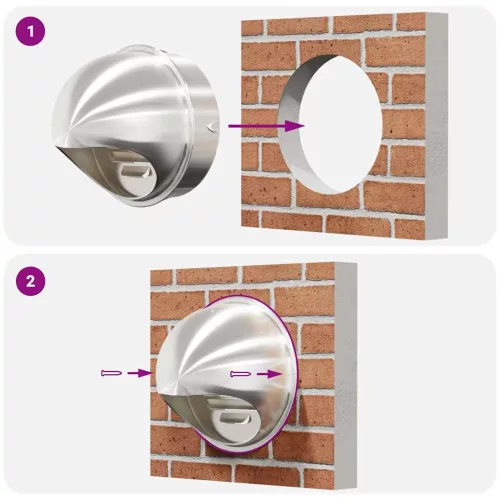 1

2