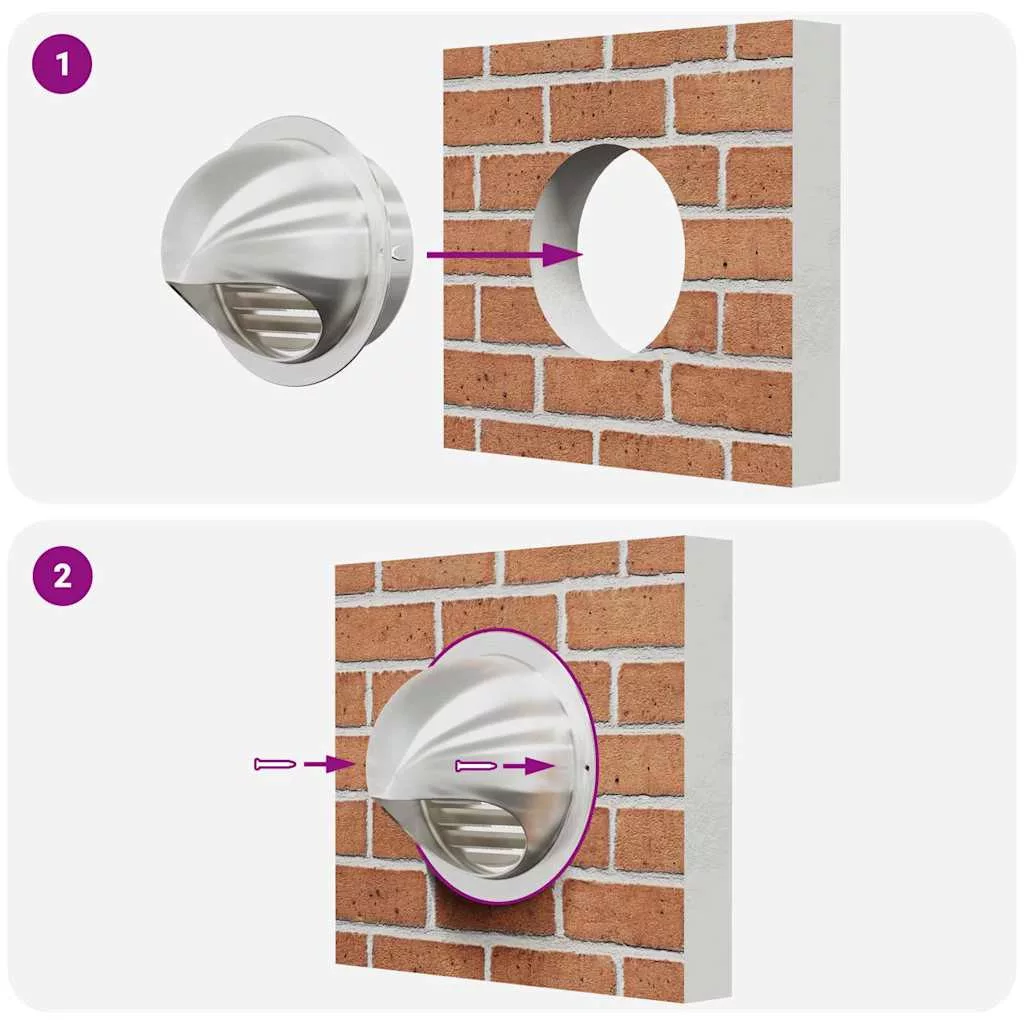 1

2