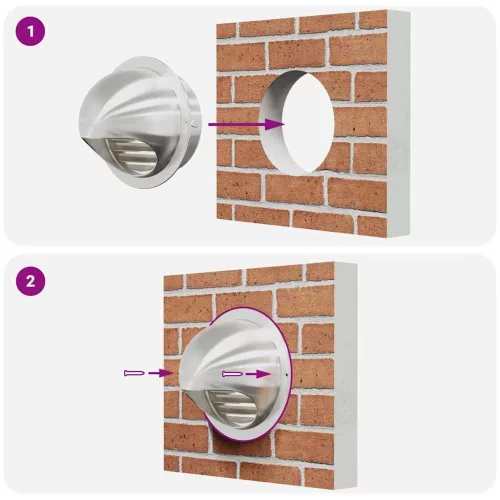 1

2