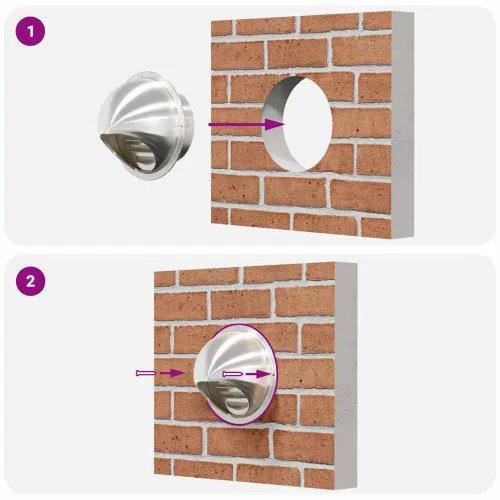 1

2