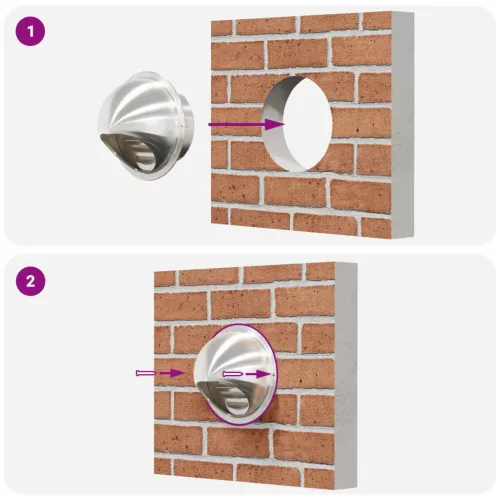 1

2