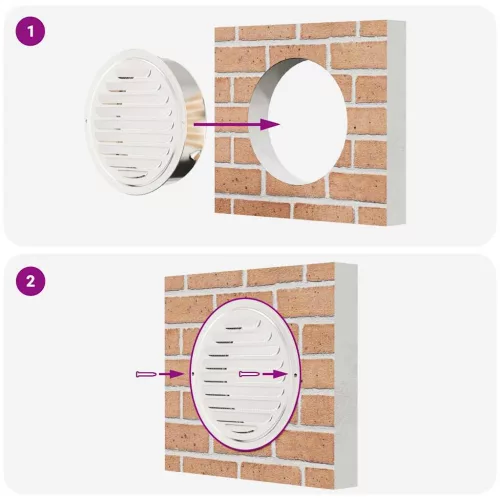 1

2