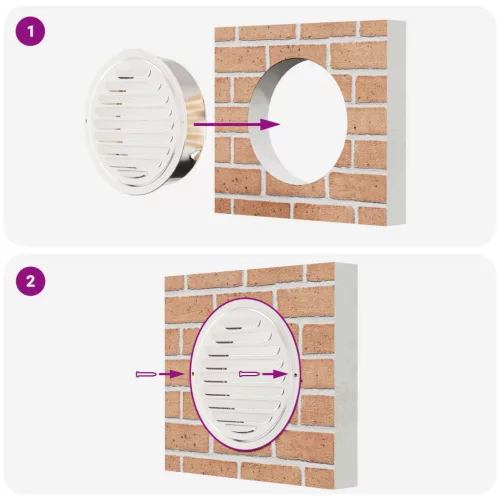 1

2