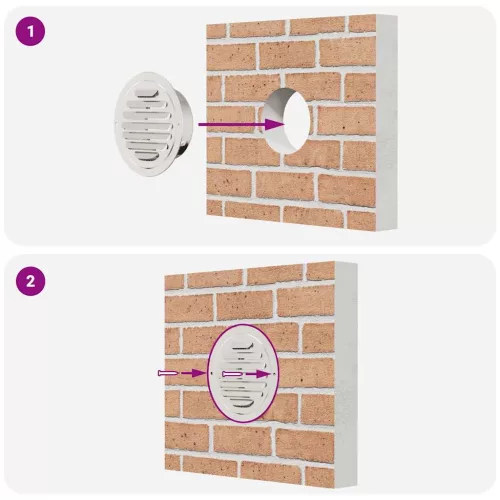 1

2