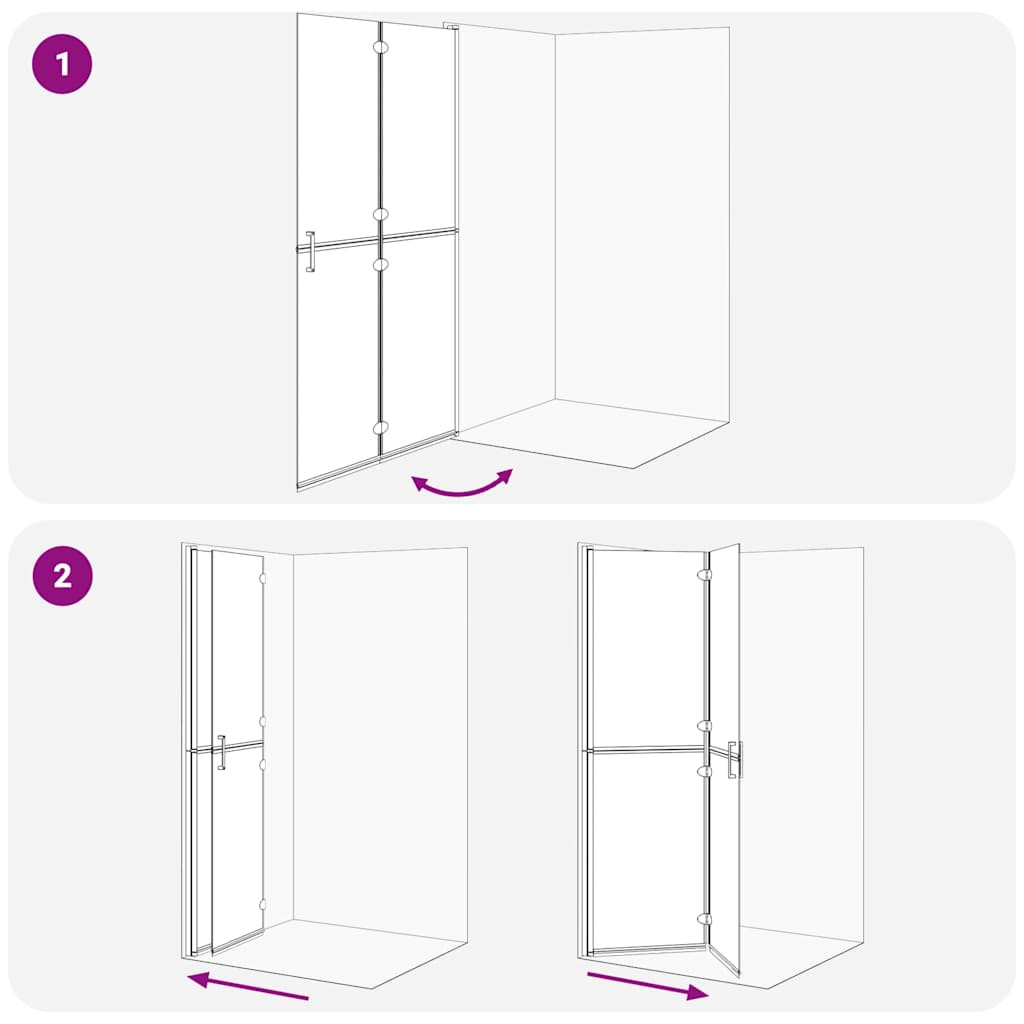 1

2