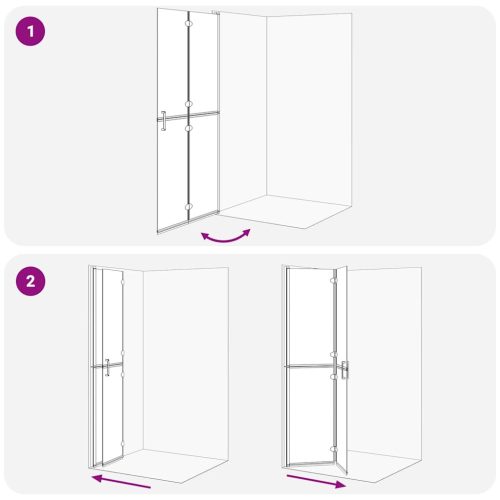 1

2