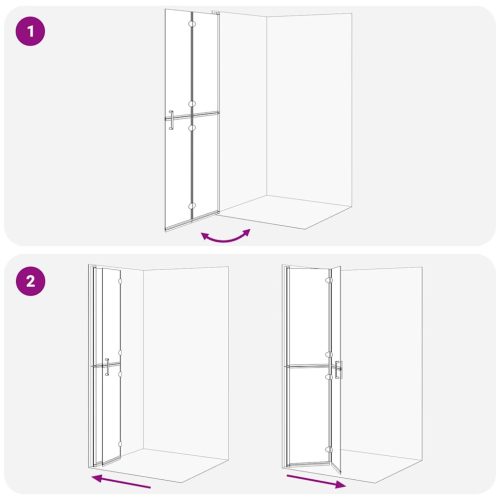 1

2