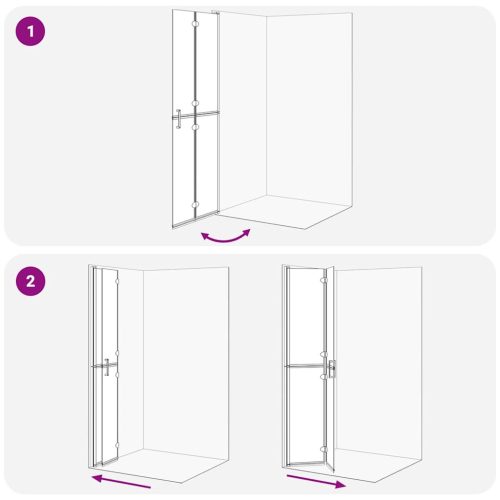 1

2