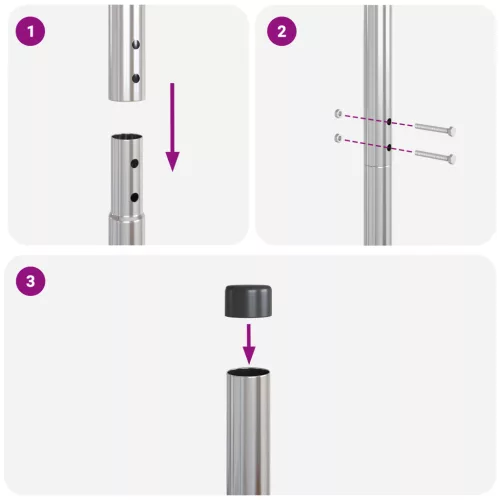 1

2

3