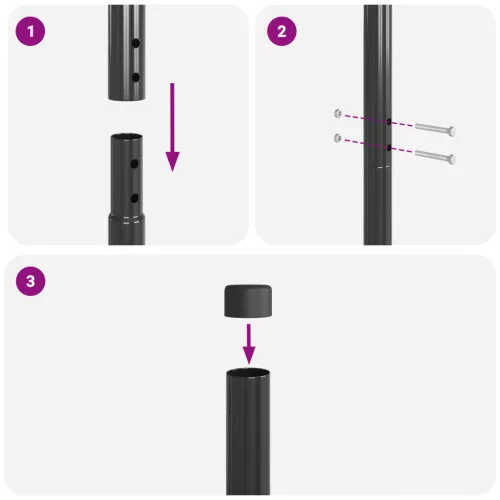 1

2

3