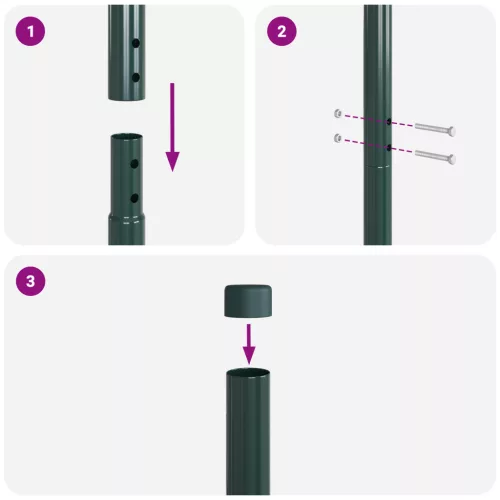 1

2

3