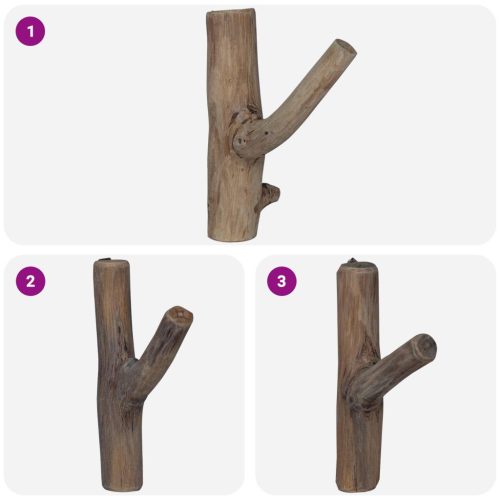 1

2

3