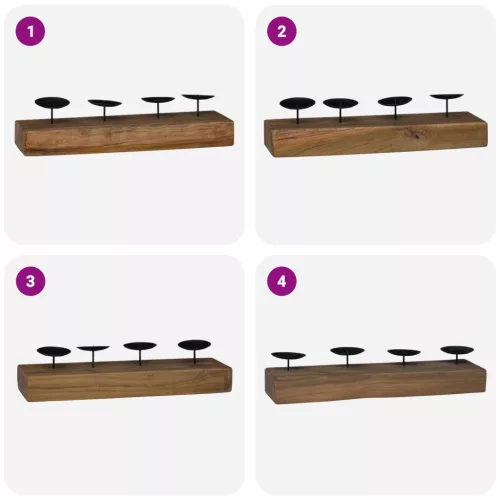 1

2

3

4