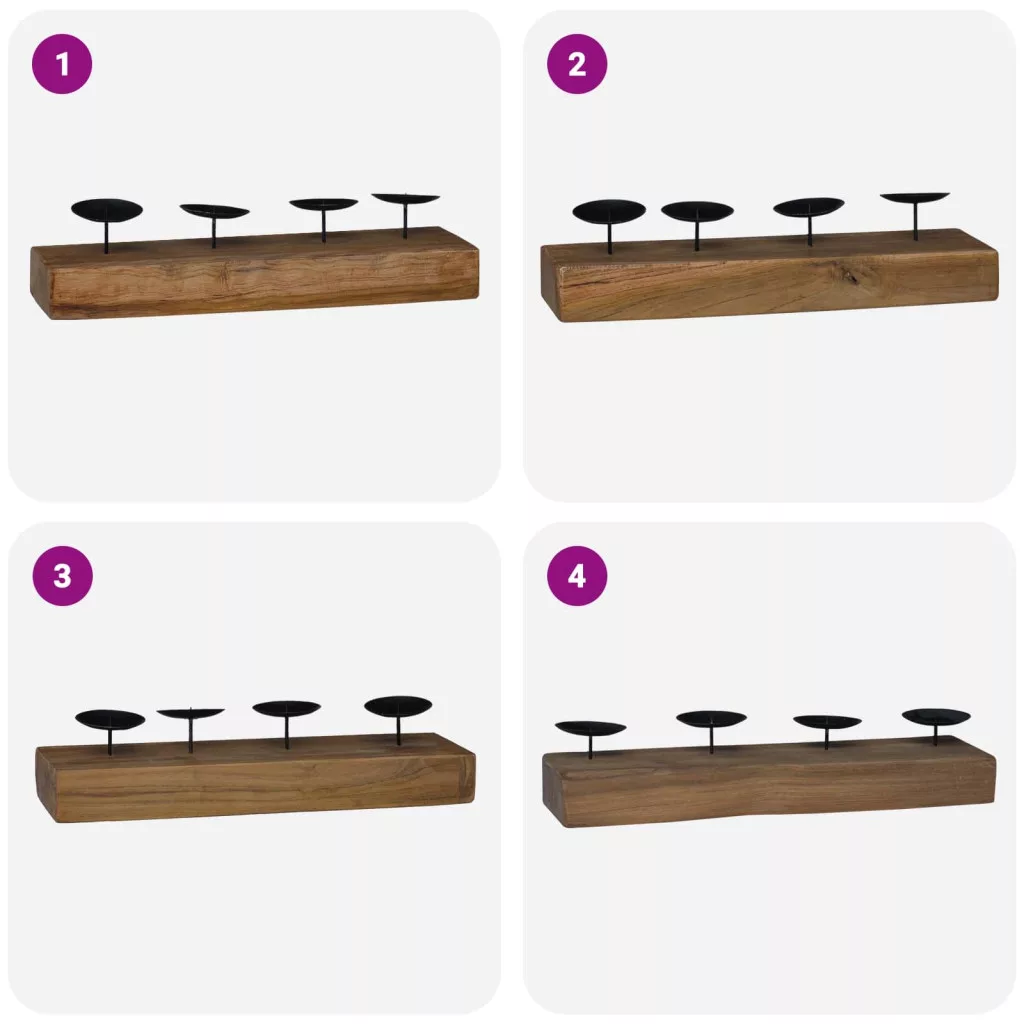 1

2

3

4