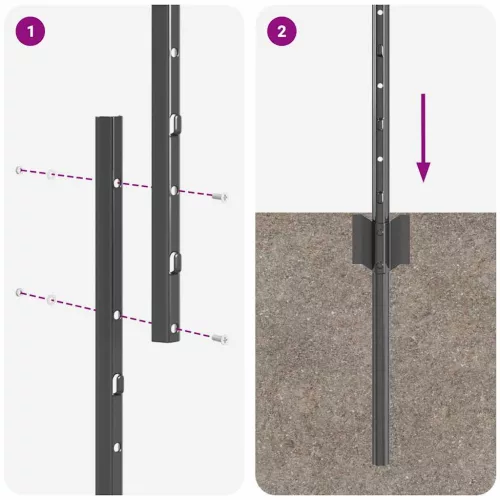 1

2