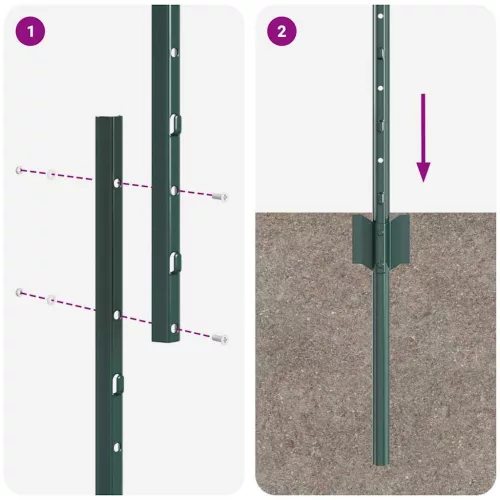 1

2