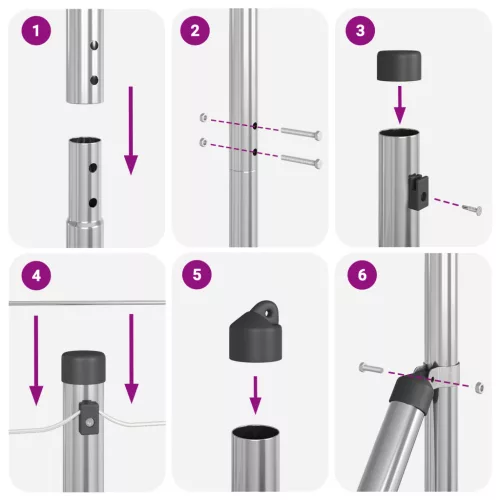 1

2

3

4

5

6