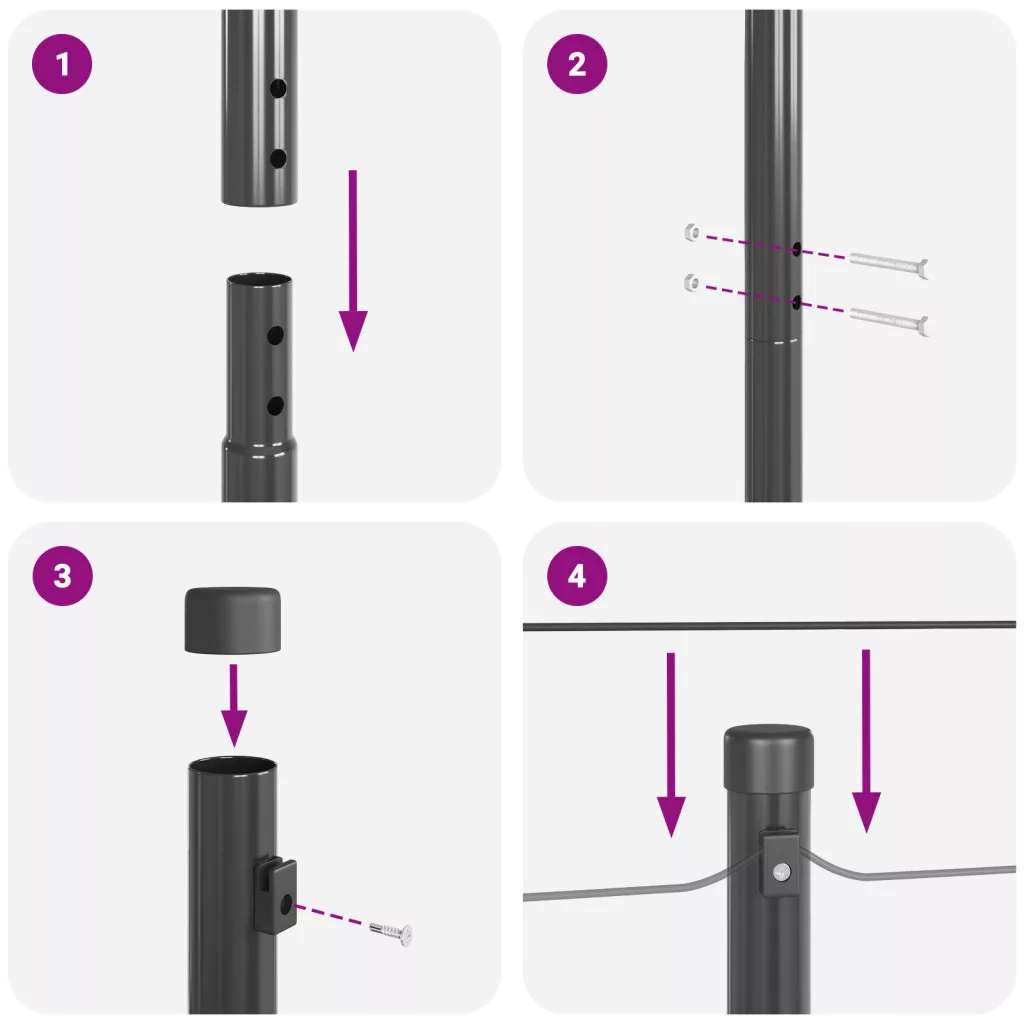 1

2

3

4