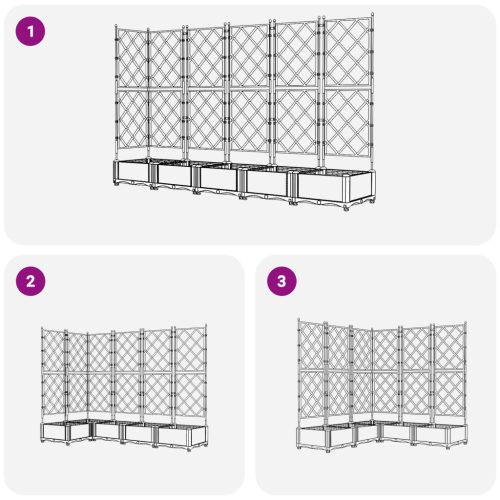 1

2

3