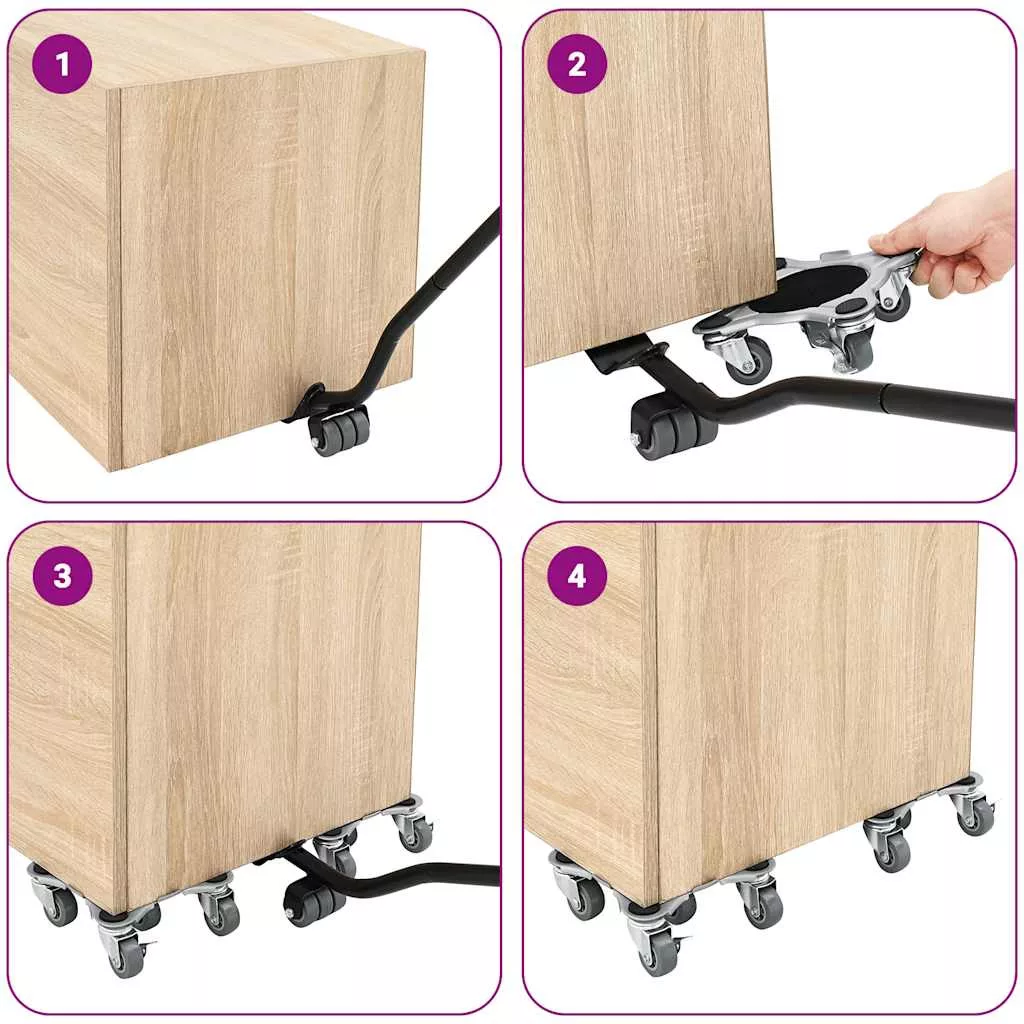 1

2

3

4