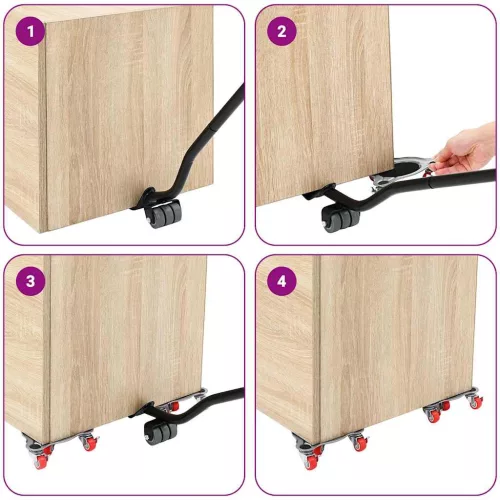 1

2

3

4