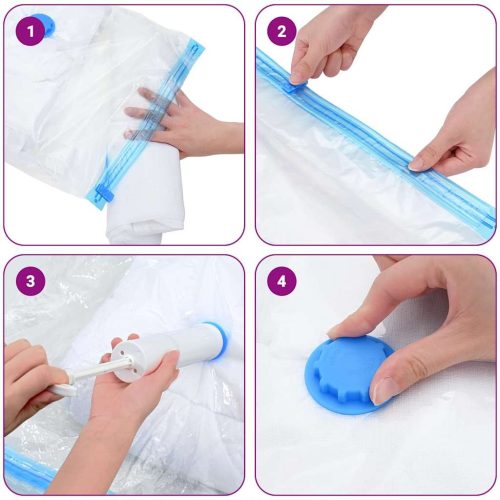 1

2

3

4