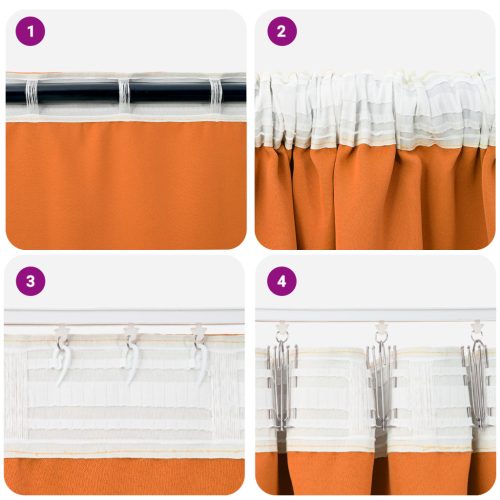 1

2

3

4