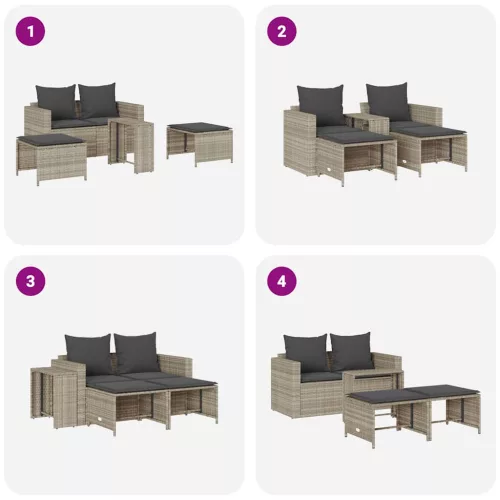 1

2

3

4