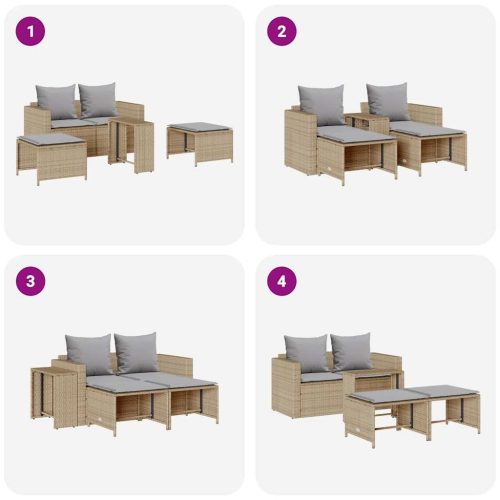 1

2

3

4