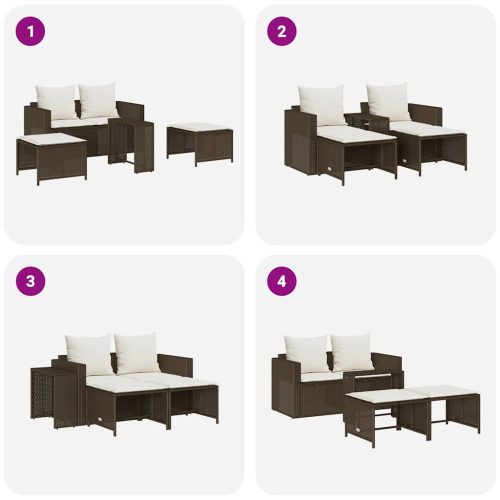 1

2

3

4