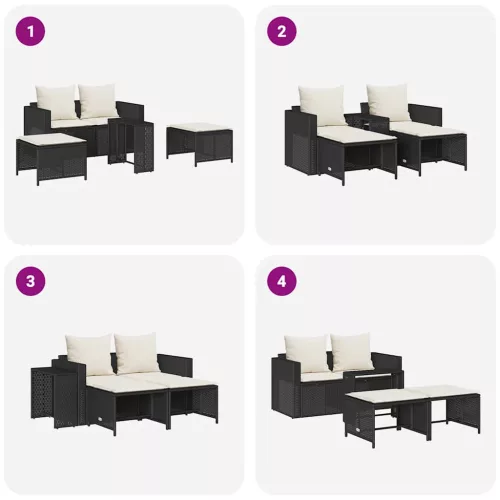 1

2

3

4