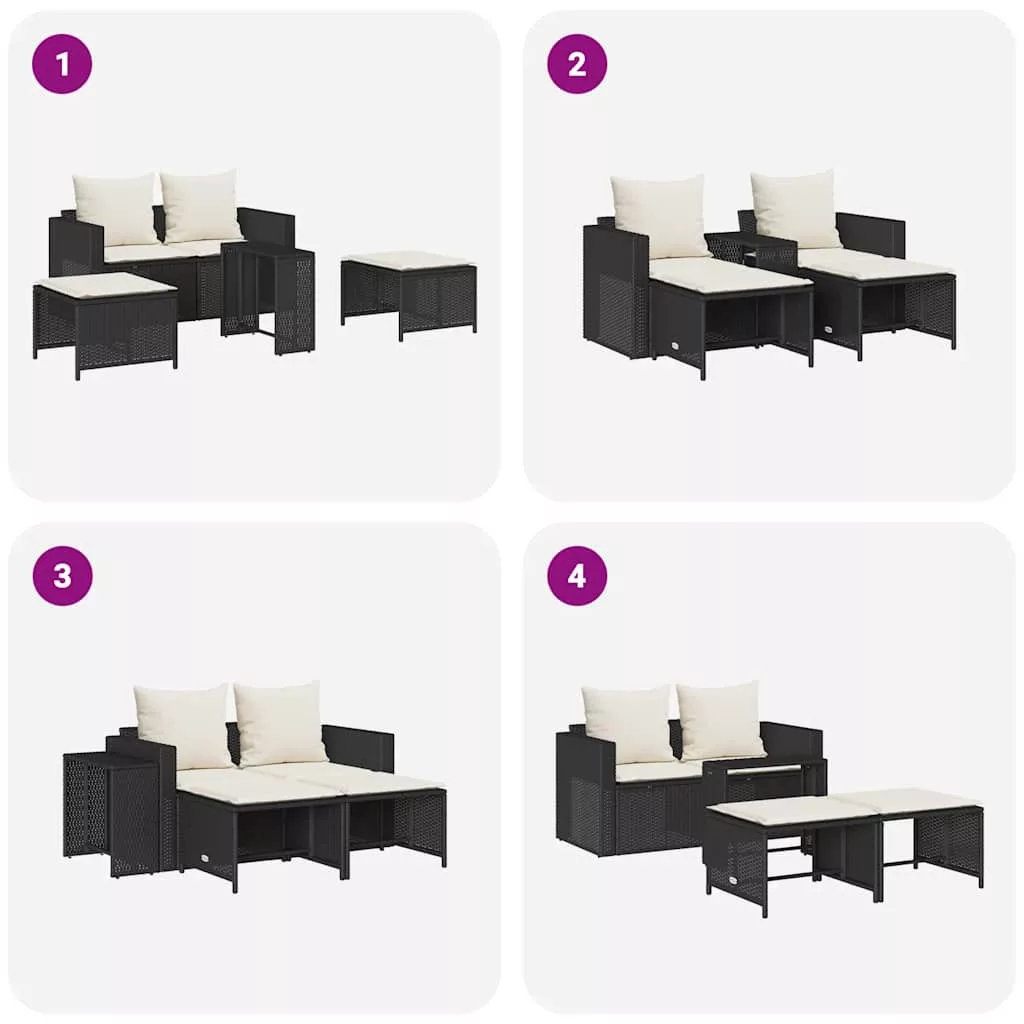 1

2

3

4