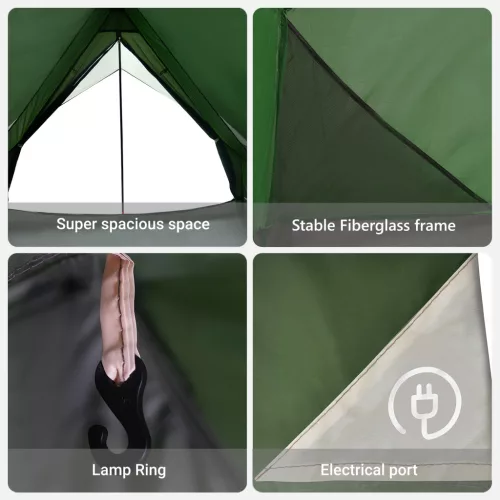 Super spacious space

Stable Fiberglass frame

Lamp Ring

Electrical port