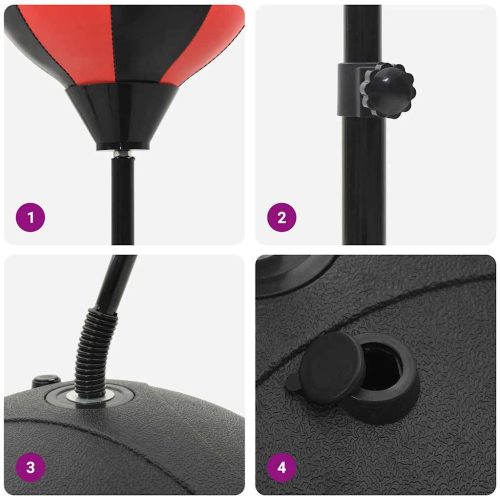 1

2

3

4