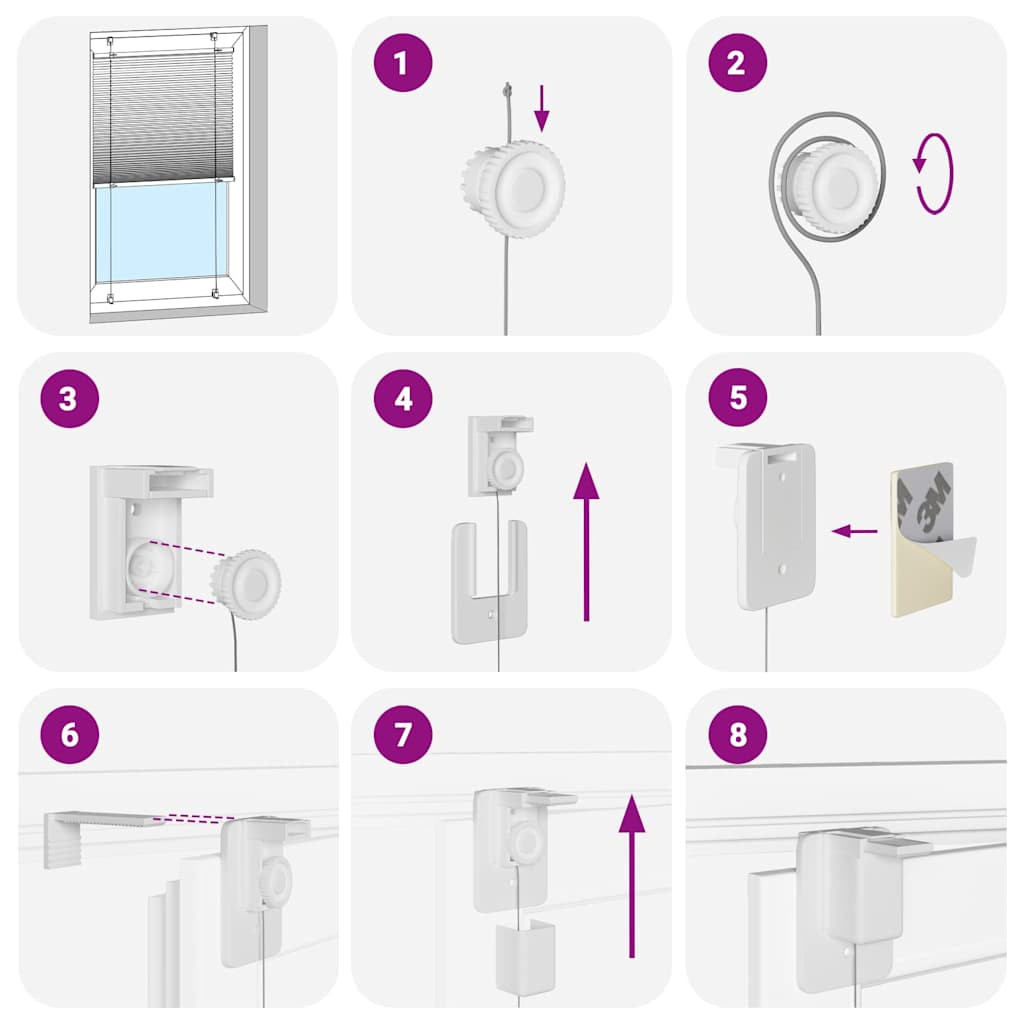 1

2

3

4

5

3M

6

7

8