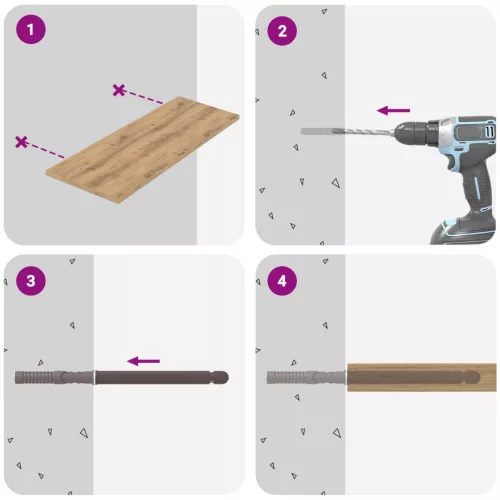 1

2

3

4