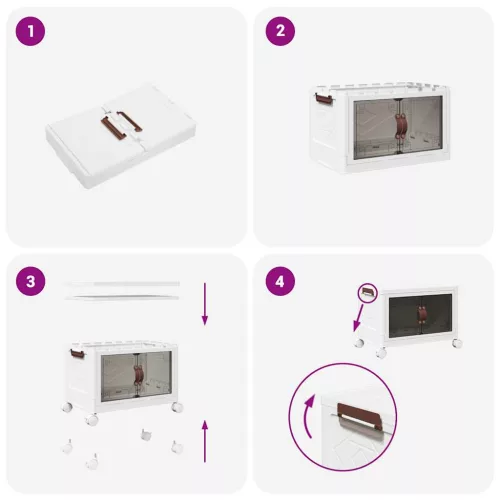 1

2

3

4