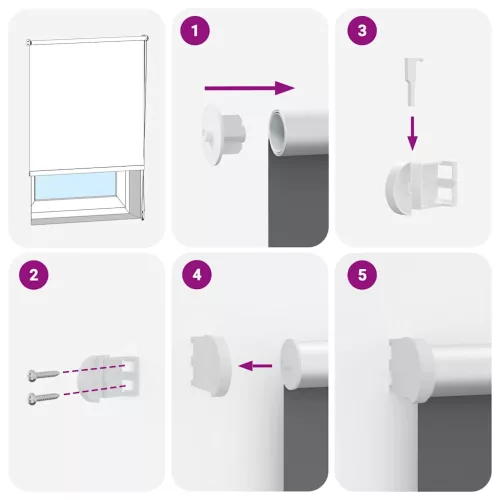 1

3

2

4

5