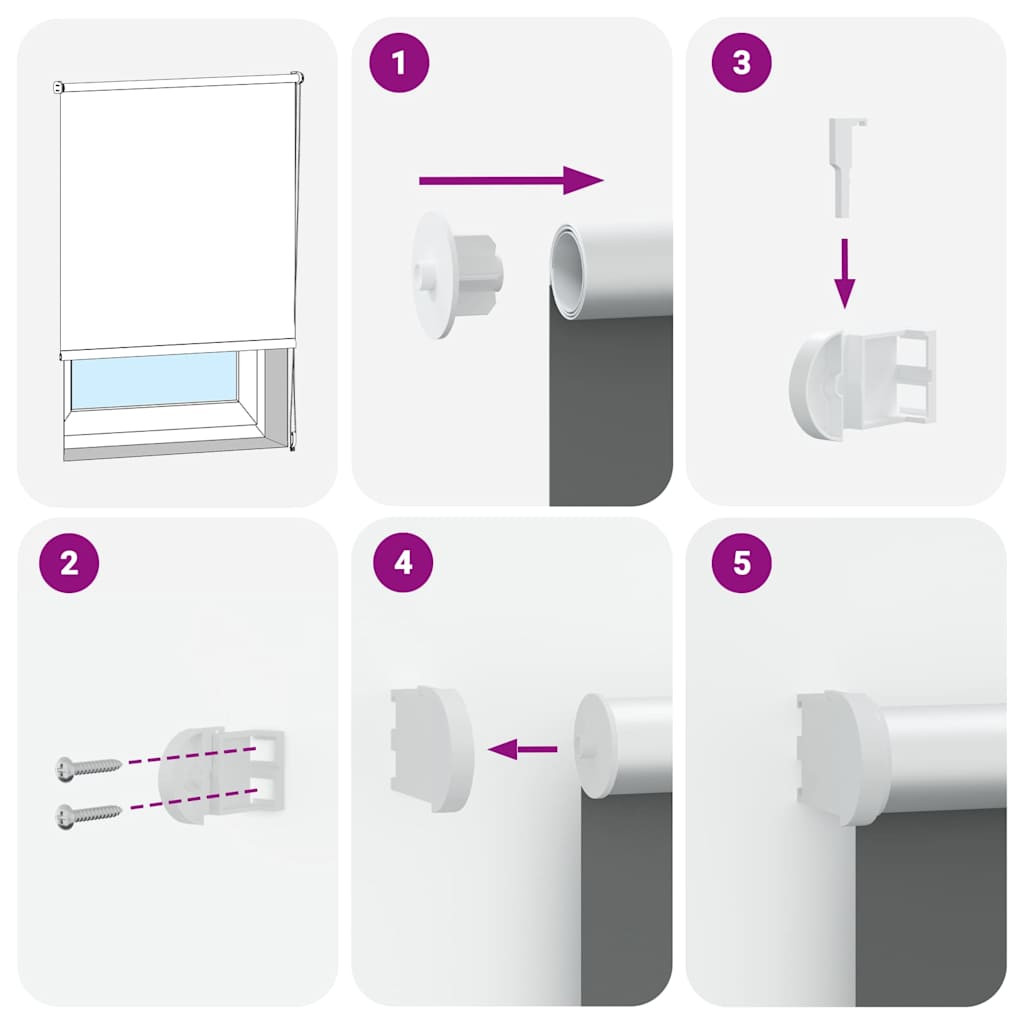 1

3

2

4

5