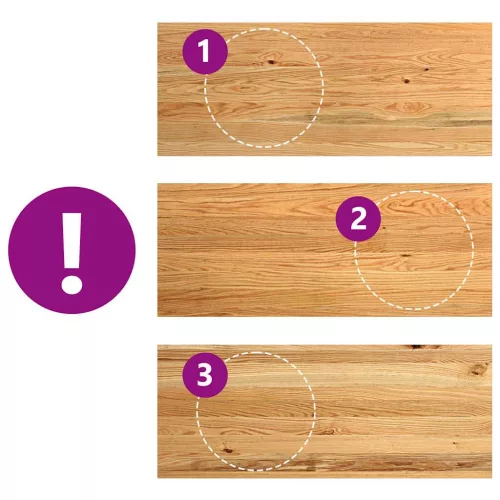 1

!

2

3