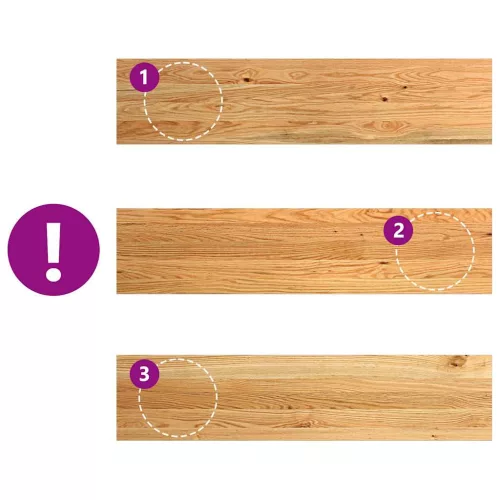 1

!

2

3