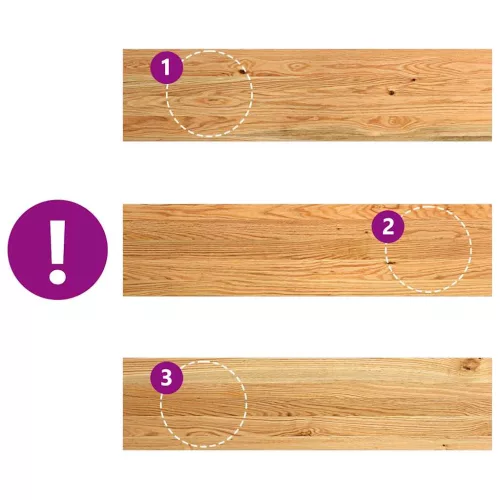 1

!

2

3