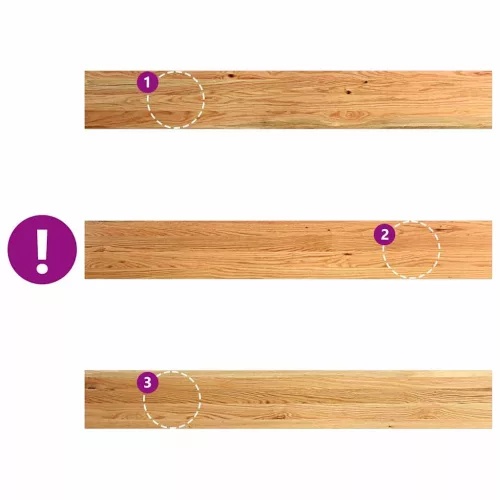 1

!

2

3