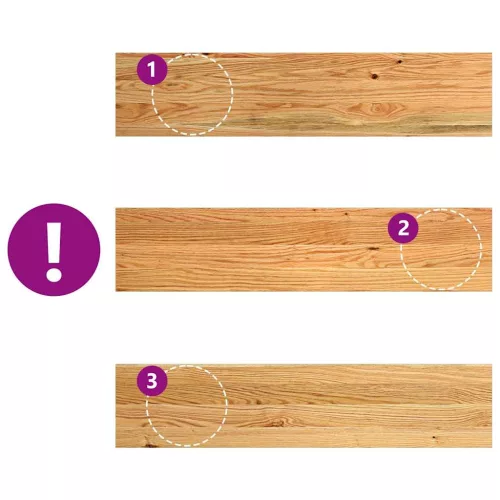 1

!

2

3