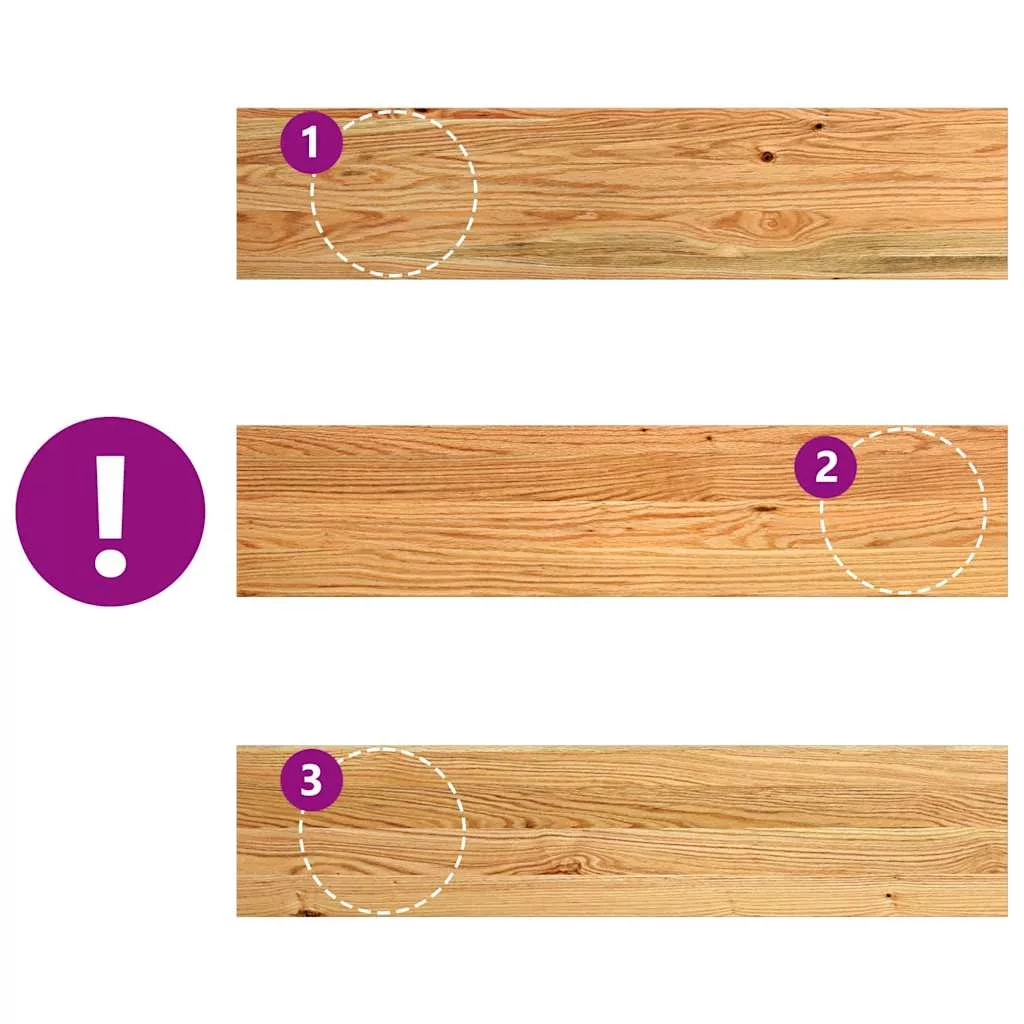 1

!

2

3