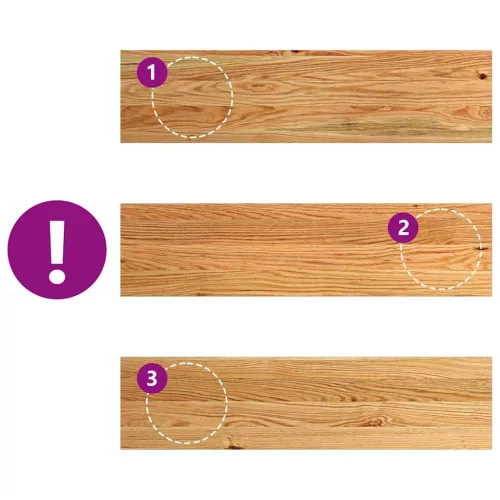 1

!

2

3