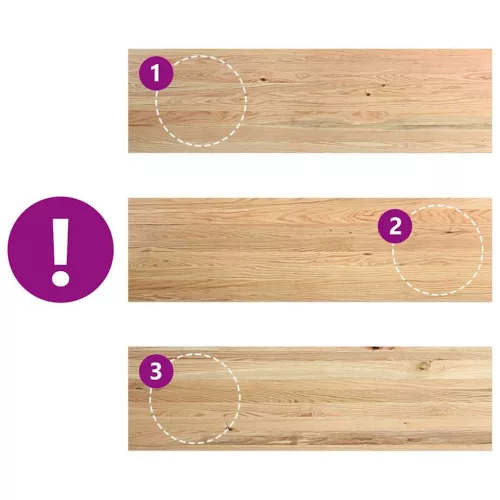 1

!

2

3