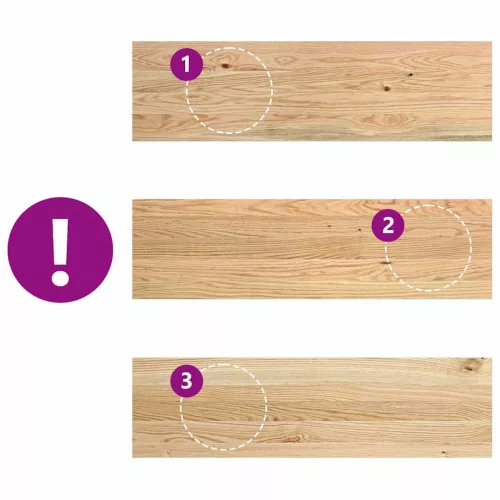 1

!

2

3