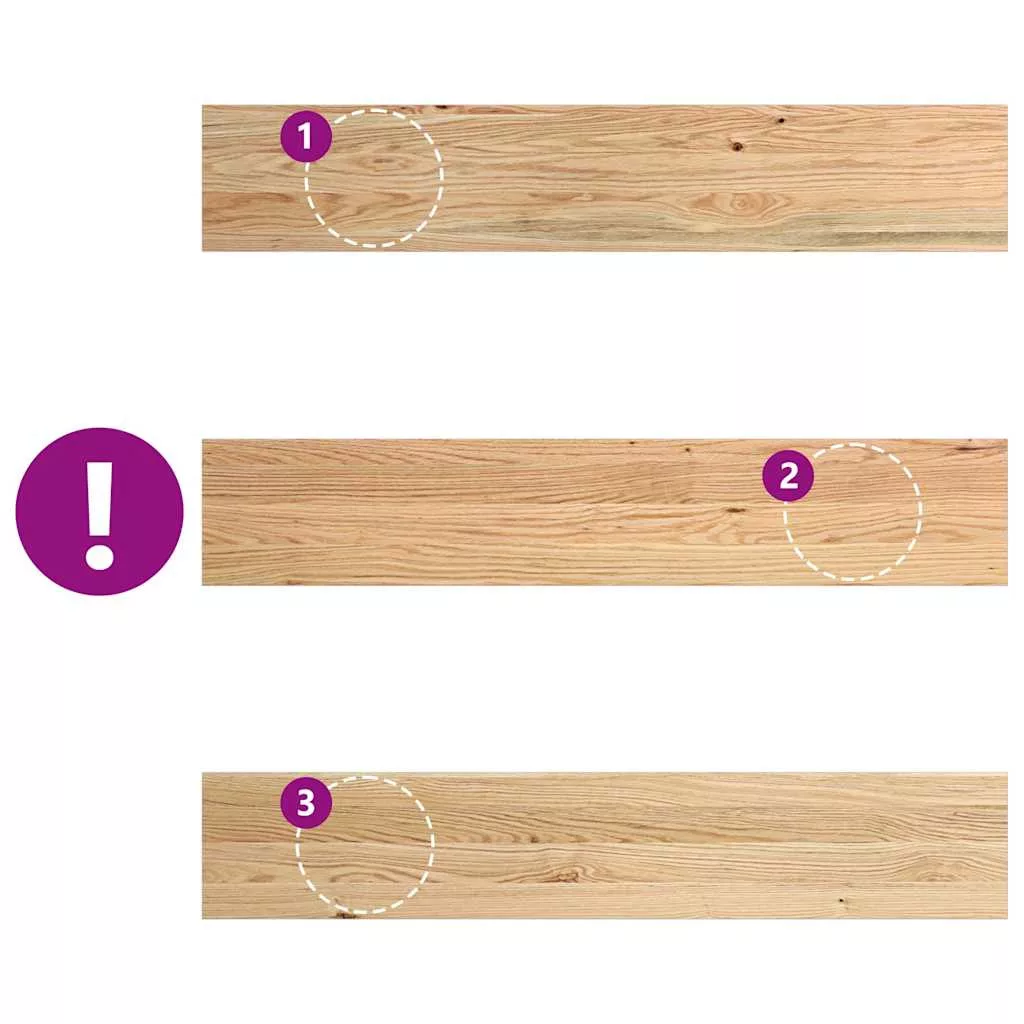 1

!

2

3