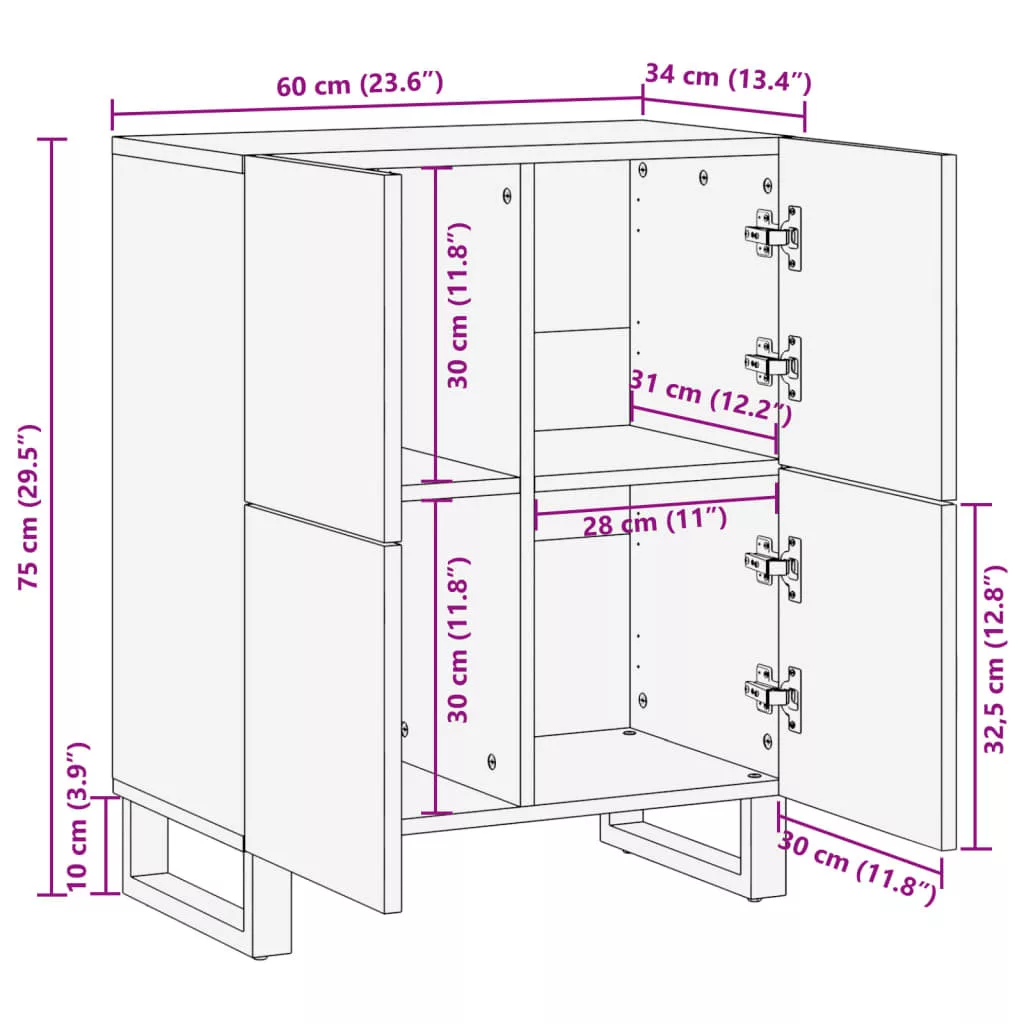 60 cm (23.6″)

34 cm (13.4″)

75 cm (29.5″)

30 cm (11.8″)

31 cm (12.2″)

28 cm (11″)

30 cm (11.8″)

32,5 cm (12.8″)

10 cm (3.9″)

30 cm (11.8″)